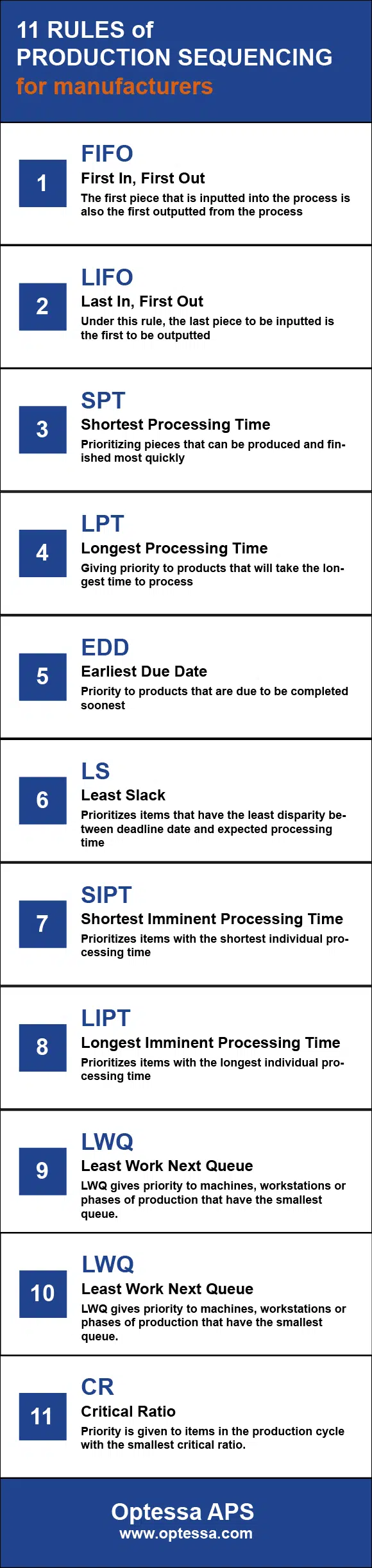 11 RULES of PRODUCTION SEQUENCING for manufacturers

1
FIFO
First In, First Out
The first piece that is inputted into the process is also the first outputted from the process

2
LIFO
Last In, First Out
Under this rule, the last piece to be inputted is the first to be outputted

3
SPT
Shortest Processing Time
Prioritizing pieces that can be produced and finished most quickly

4
LPT
Longest Processing Time
Giving priority to products that will take the longest time to process

5
EDD
Earliest Due Date
Priority to products that are due to be completed soonest

6
LS
Least Slack
Prioritizes items that have the least disparity between deadline date and expected processing time

7
SIPT
Shortest Imminent Processing Time
Prioritizes items with the shortest individual processing time

8
LIPT
Longest Imminent Processing Time
Prioritizes items with the longest individual processing time

9
LWQ
Least Work Next Queue
LWQ gives priority to machines, workstations or phases of production that have the smallest queue.

10
LWQ
Least Work Next Queue
LWQ gives priority to machines, workstations or phases of production that have the smallest queue.

11
CR
Critical Ratio
Priority is given to items in the production cycle with the smallest critical ratio.

Optessa APS
www.optessa.com