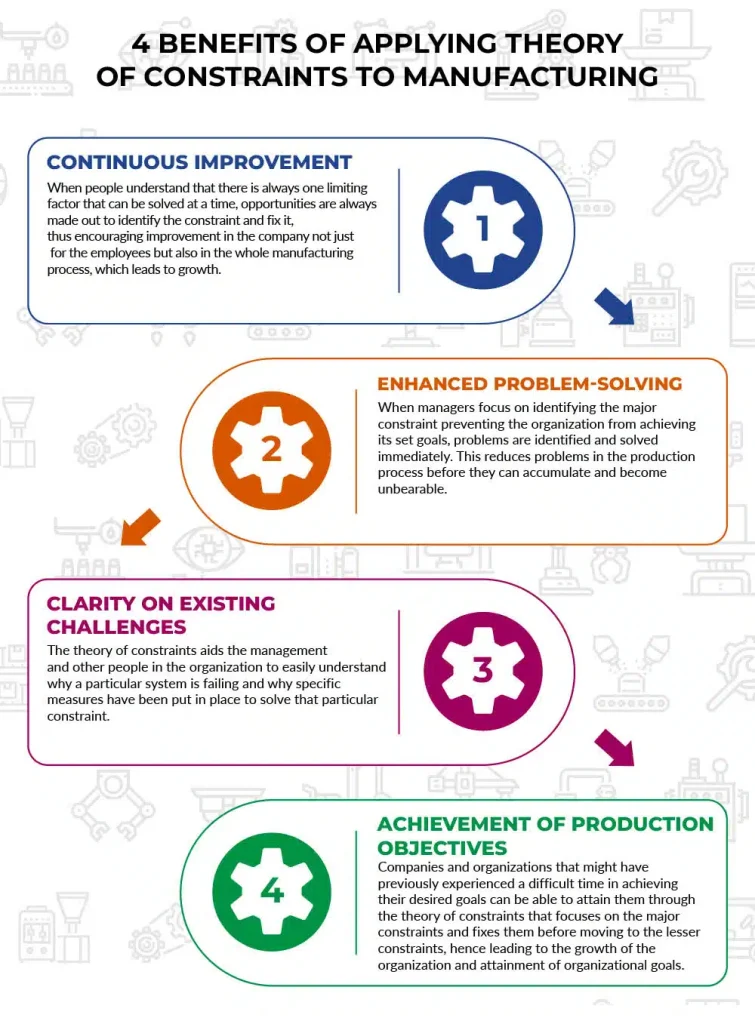 4 BENEFITS OF APPLYING THEORY OF CONSTRAINTS TO MANUFACTURING

CONTINUOUS IMPROVEMENT

When people understand that there is always one limiting factor that can be solved at a time, opportunities are always made out to identify the constraint and fix it, thus encouraging improvement in the company not just for the employees but also in the whole manufacturing process, which leads to growth.

1

ENHANCED PROBLEM-SOLVING

When managers focus on identifying the major constraint preventing the organization from achieving its set goals, problems are identified and solved immediately. This reduces problems in the production process before they can accumulate and become unbearable.

2

CLARITY ON EXISTING CHALLENGES

The theory of constraints aids the management and other people in the organization to easily understand why a particular system is failing and why specific measures have been put in place to solve that particular constraint.

3

ACHIEVEMENT OF PRODUCTION OBJECTIVES

Companies and organizations that might have previously experienced a difficult time in achieving their desired goals can be able to attain them through the theory of constraints that focuses on the major constraints and fixes them before moving to the lesser constraints, hence leading to the growth of the organization and attainment of organizational goals.

4