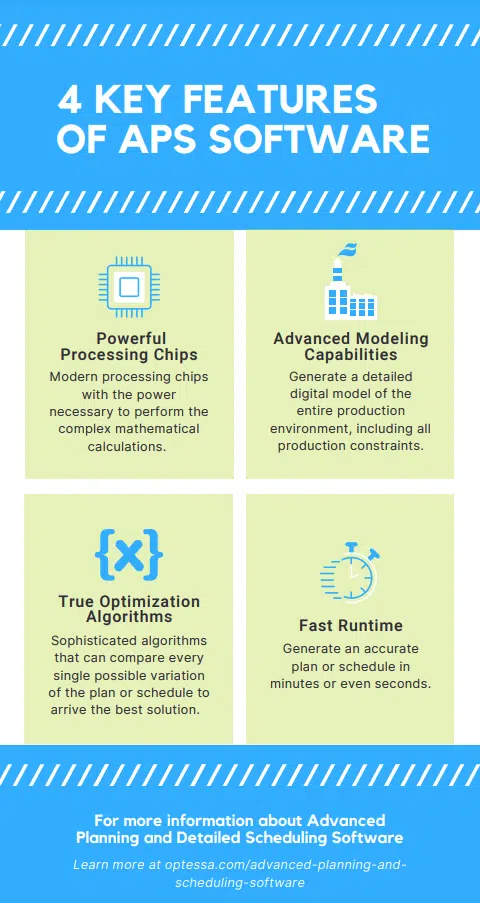 4 KEY FEATURES OF APS SOFTWARE

Powerful Processing Chips

Modern processing chips with the power necessary to perform the complex mathematical calculations.

Advanced Modeling Capabilities

Generate a detailed digital model of the entire production environment, including all production constraints.

{x}

True Optimization Algorithms

Sophisticated algorithms that can compare every single possible variation of the plan or schedule to arrive the best solution.

Fast Runtime

Generate an accurate plan or schedule in minutes or even seconds.

For more information about Advanced Planning and Detailed Scheduling Software

Learn more at optessa.com/advanced-planning-and-scheduling-software