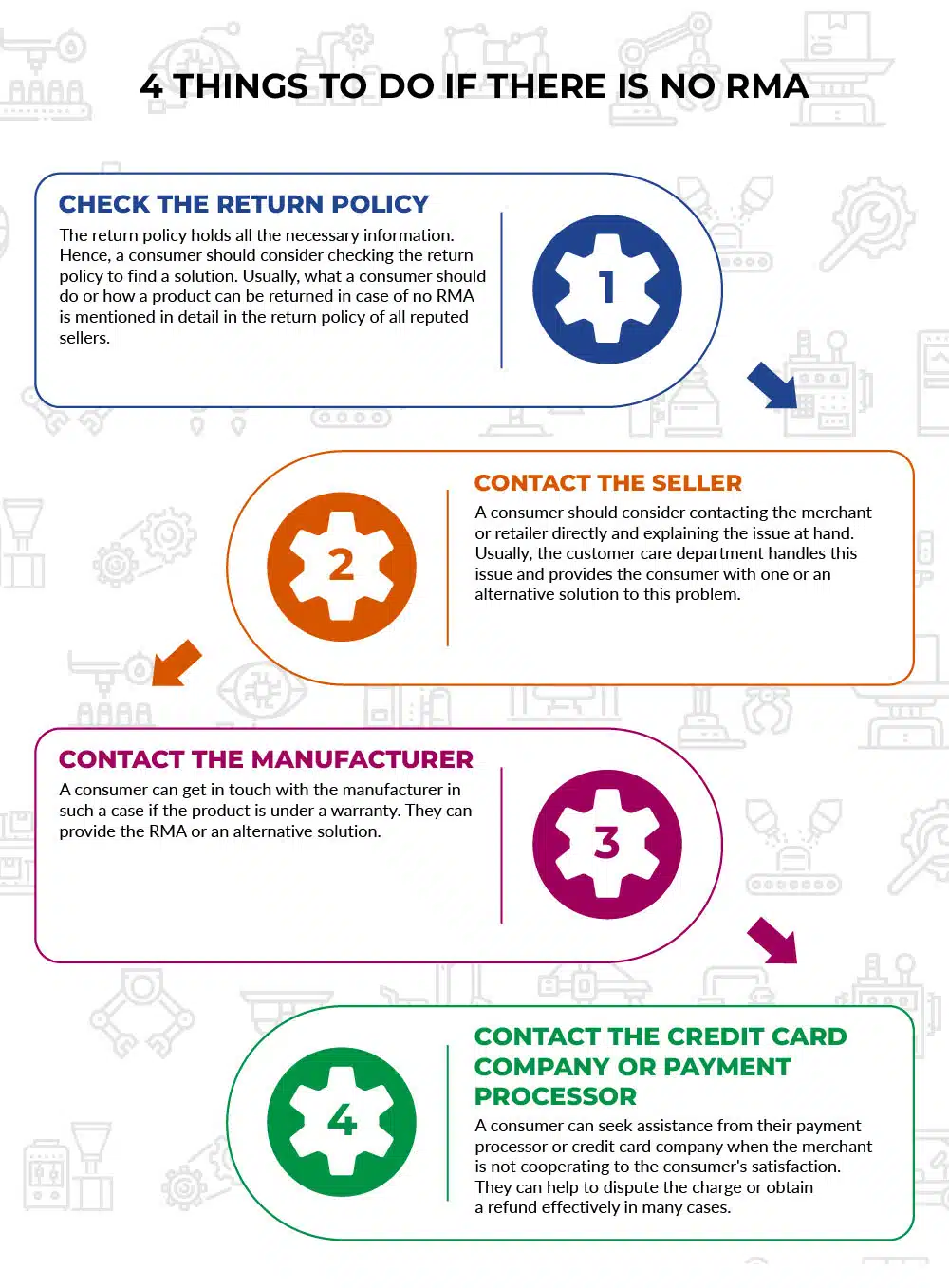 4 THINGS TO DO IF THERE IS NO RMA

CHECK THE RETURN POLICY

The return policy holds all the necessary information. Hence, a consumer should consider checking the return policy to find a solution. Usually, what a consumer should do or how a product can be returned in case of no RMA is mentioned in detail in the return policy of all reputed sellers.

1

CONTACT THE SELLER

A consumer should consider contacting the merchant or retailer directly and explaining the issue at hand. Usually, the customer care department handles this issue and provides the consumer with one or an alternative solution to this problem.

2

CONTACT THE MANUFACTURER

A consumer can get in touch with the manufacturer in such a case if the product is under a warranty. They can provide the RMA or an alternative solution.

3

CONTACT THE CREDIT CARD COMPANY OR PAYMENT PROCESSOR

A consumer can seek assistance from their payment processor or credit card company when the merchant is not cooperating to the consumer's satisfaction. They can help to dispute the charge or obtain a refund effectively in many cases.

4