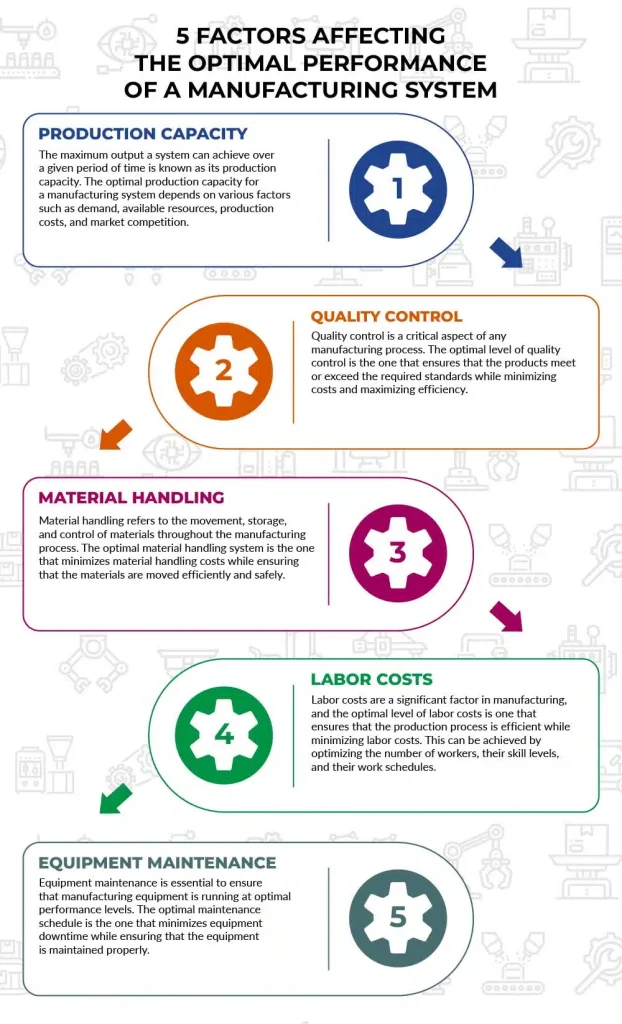 5 FACTORS AFFECTING THE OPTIMAL PERFORMANCE OF A MANUFACTURING SYSTEM

PRODUCTION CAPACITY
The maximum output a system can achieve over a given period of time is known as its production capacity. The optimal production capacity for a manufacturing system depends on various factors such as demand, available resources, production costs, and market competition.

1

QUALITY CONTROL
Quality control is a critical aspect of any manufacturing process. The optimal level of quality control is the one that ensures that the products meet or exceed the required standards while minimizing costs and maximizing efficiency.

2

MATERIAL HANDLING
Material handling refers to the movement, storage, and control of materials throughout the manufacturing process. The optimal material handling system is the one that minimizes material handling costs while ensuring that the materials are moved efficiently and safely.

3

LABOR COSTS
Labor costs are a significant factor in manufacturing, and the optimal level of labor costs is one that ensures that the production process is efficient while minimizing labor costs. This can be achieved by optimizing the number of workers, their skill levels, and their work schedules.

4

EQUIPMENT MAINTENANCE
Equipment maintenance is essential to ensure that manufacturing equipment is running at optimal performance levels. The optimal maintenance schedule is the one that minimizes equipment downtime while ensuring that the equipment is maintained properly.

5