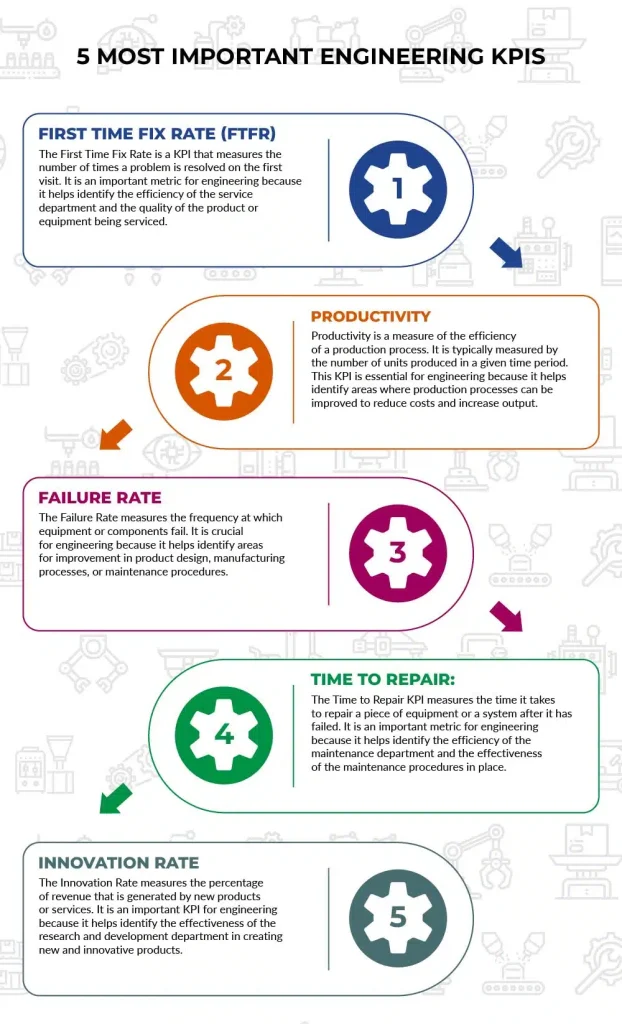 5 MOST IMPORTANT ENGINEERING KPIS

FIRST TIME FIX RATE (FTFR)

The First Time Fix Rate is a KPI that measures the number of times a problem is resolved on the first visit. It is an important metric for engineering because it helps identify the efficiency of the service department and the quality of the product or equipment being serviced.

1

PRODUCTIVITY

Productivity is a measure of the efficiency of a production process. It is typically measured by the number of units produced in a given time period. This KPI is essential for engineering because it helps identify areas where production processes can be improved to reduce costs and increase output.

2

FAILURE RATE

The Failure Rate measures the frequency at which equipment or components fail. It is crucial for engineering because it helps identify areas for improvement in product design, manufacturing processes, or maintenance procedures.

3

TIME TO REPAIR:

The Time to Repair KPI measures the time it takes to repair a piece of equipment or a system after it has failed. It is an important metric for engineering because it helps identify the efficiency of the maintenance department and the effectiveness of the maintenance procedures in place.

4

INNOVATION RATE

The Innovation Rate measures the percentage of revenue that is generated by new products or services. It is an important KPI for engineering because it helps identify the effectiveness of the research and development department in creating new and innovative products.

5