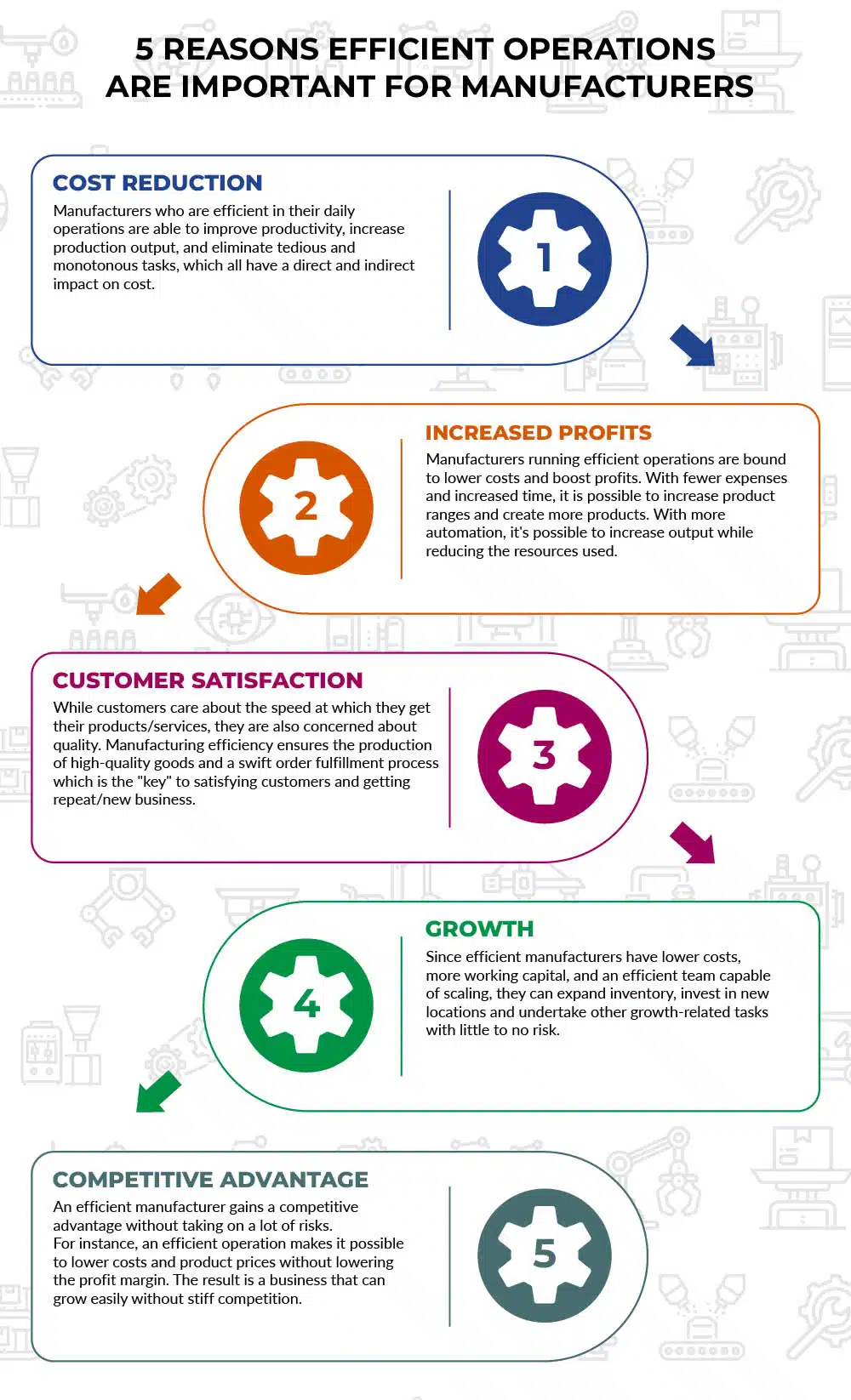 5 REASONS EFFICIENT OPERATIONS ARE IMPORTANT FOR MANUFACTURERS

COST REDUCTION

Manufacturers who are efficient in their daily operations are able to improve productivity, increase production output, and eliminate tedious and monotonous tasks, which all have a direct and indirect impact on cost.

1

INCREASED PROFITS

Manufacturers running efficient operations are bound to lower costs and boost profits. With fewer expenses and increased time, it is possible to increase product ranges and create more products. With more automation, it's possible to increase output while reducing the resources used.

2

CUSTOMER SATISFACTION

While customers care about the speed at which they get their products/services, they are also concerned about quality. Manufacturing efficiency ensures the production of high-quality goods and a swift order fulfillment process which is the "key" to satisfying customers and getting repeat/new business.

3

GROWTH

Since efficient manufacturers have lower costs, more working capital, and an efficient team capable of scaling, they can expand inventory, invest in new locations and undertake other growth-related tasks with little to no risk.

4

COMPETITIVE ADVANTAGE

An efficient manufacturer gains a competitive advantage without taking on a lot of risks.
For instance, an efficient operation makes it possible to lower costs and product prices without lowering the profit margin. The result is a business that can grow easily without stiff competition.

5