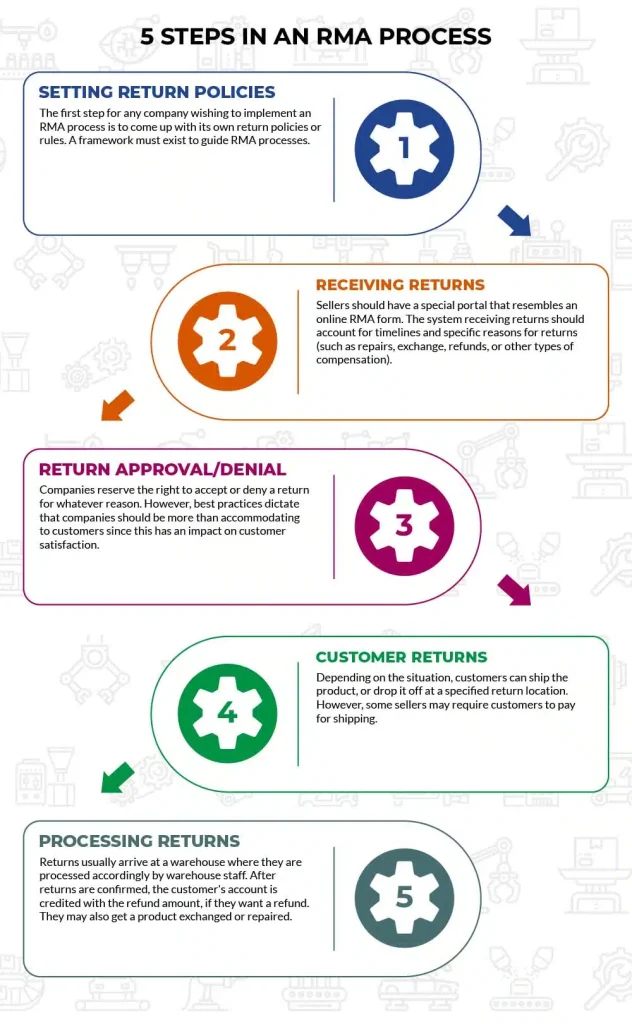 5 STEPS IN AN RMA PROCESS

SETTING RETURN POLICIES

The first step for any company wishing to implement an RMA process is to come up with its own return policies or rules. A framework must exist to guide RMA processes.

1

RECEIVING RETURNS

Sellers should have a special portal that resembles an online RMA form. The system receiving returns should account for timelines and specific reasons for returns (such as repairs, exchange, refunds, or other types of compensation).

2

RETURN APPROVAL/DENIAL

Companies reserve the right to accept or deny a return for whatever reason. However, best practices dictate that companies should be more than accommodating to customers since this has an impact on customer satisfaction.

3

CUSTOMER RETURNS

Depending on the situation, customers can ship the product, or drop it off at a specified return location. However, some sellers may require customers to pay for shipping.

4

PROCESSING RETURNS

Returns usually arrive at a warehouse where they are processed accordingly by warehouse staff. After returns are confirmed, the customer's account is credited with the refund amount, if they want a refund. They may also get a product exchanged or repaired.

5