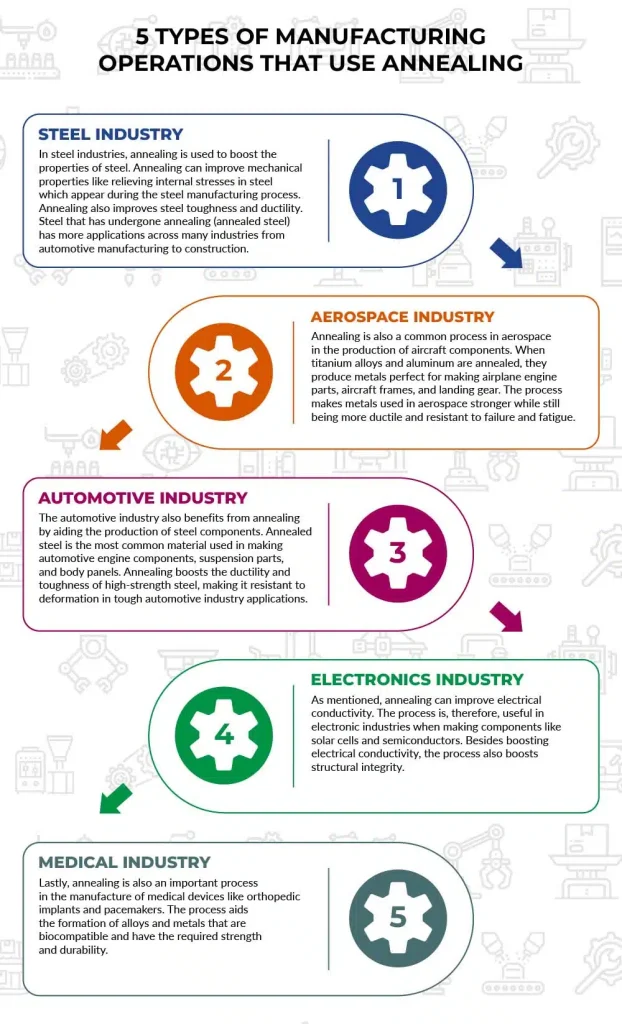 5 TYPES OF MANUFACTURING OPERATIONS THAT USE ANNEALING

STEEL INDUSTRY

In steel industries, annealing is used to boost the properties of steel. Annealing can improve mechanical properties like relieving internal stresses in steel which appear during the steel manufacturing process. Annealing also improves steel toughness and ductility. Steel that has undergone annealing (annealed steel) has more applications across many industries from automotive manufacturing to construction.

1

AEROSPACE INDUSTRY

Annealing is also a common process in aerospace in the production of aircraft components. When titanium alloys and aluminum are annealed, they produce metals perfect for making airplane engine parts, aircraft frames, and landing gear. The process makes metals used in aerospace stronger while still being more ductile and resistant to failure and fatigue.

2

AUTOMOTIVE INDUSTRY

The automotive industry also benefits from annealing by aiding the production of steel components. Annealed steel is the most common material used in making automotive engine components, suspension parts, and body panels. Annealing boosts the ductility and toughness of high-strength steel, making it resistant to deformation in tough automotive industry applications.

3

ELECTRONICS INDUSTRY

As mentioned, annealing can improve electrical conductivity. The process is, therefore, useful in electronic industries when making components like solar cells and semiconductors. Besides boosting electrical conductivity, the process also boosts structural integrity.

4

MEDICAL INDUSTRY

Lastly, annealing is also an important process in the manufacture of medical devices like orthopedic implants and pacemakers. The process aids the formation of alloys and metals that are biocompatible and have the required strength and durability.

5