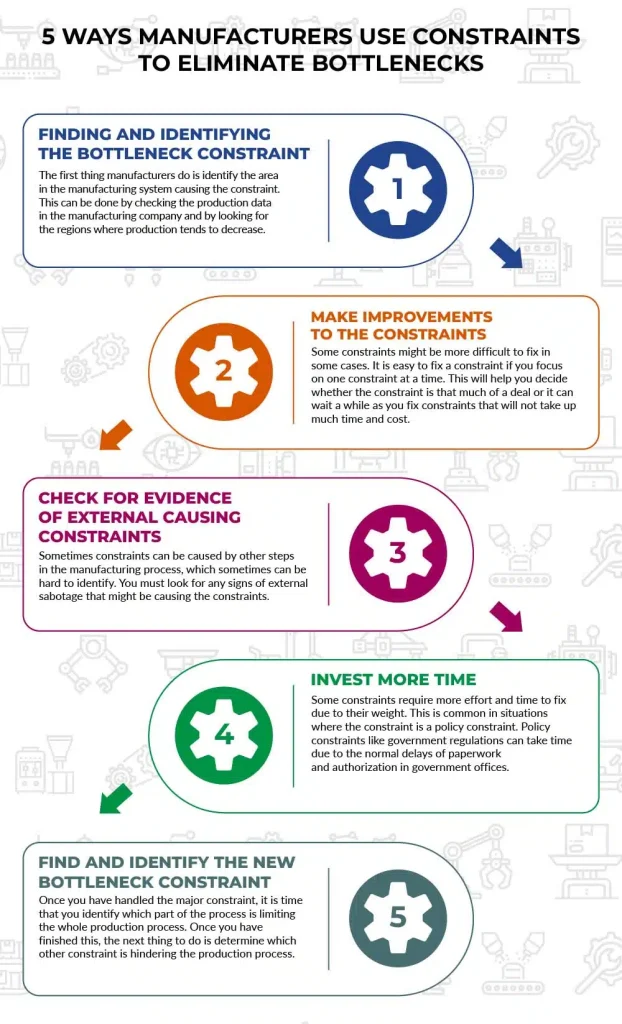 5 WAYS MANUFACTURERS USE CONSTRAINTS TO ELIMINATE BOTTLENECKS

FINDING AND IDENTIFYING THE BOTTLENECK CONSTRAINT

The first thing manufacturers do is identify the area in the manufacturing system causing the constraint. This can be done by checking the production data in the manufacturing company and by looking for the regions where production tends to decrease.

1

MAKE IMPROVEMENTS TO THE CONSTRAINTS

Some constraints might be more difficult to fix in some cases. It is easy to fix a constraint if you focus on one constraint at a time. This will help you decide whether the constraint is that much of a deal or it can wait a while as you fix constraints that will not take up much time and cost.

2

CHECK FOR EVIDENCE OF EXTERNAL CAUSING CONSTRAINTS

Sometimes constraints can be caused by other steps in the manufacturing process, which sometimes can be hard to identify. You must look for any signs of external sabotage that might be causing the constraints.

3

INVEST MORE TIME

Some constraints require more effort and time to fix due to their weight. This is common in situations where the constraint is a policy constraint. Policy constraints like government regulations can take time due to the normal delays of paperwork and authorization in government offices.

4

FIND AND IDENTIFY THE NEW BOTTLENECK CONSTRAINT

Once you have handled the major constraint, it is time that you identify which part of the process is limiting the whole production process. Once you have finished this, the next thing to do is determine which other constraint is hindering the production process.

5