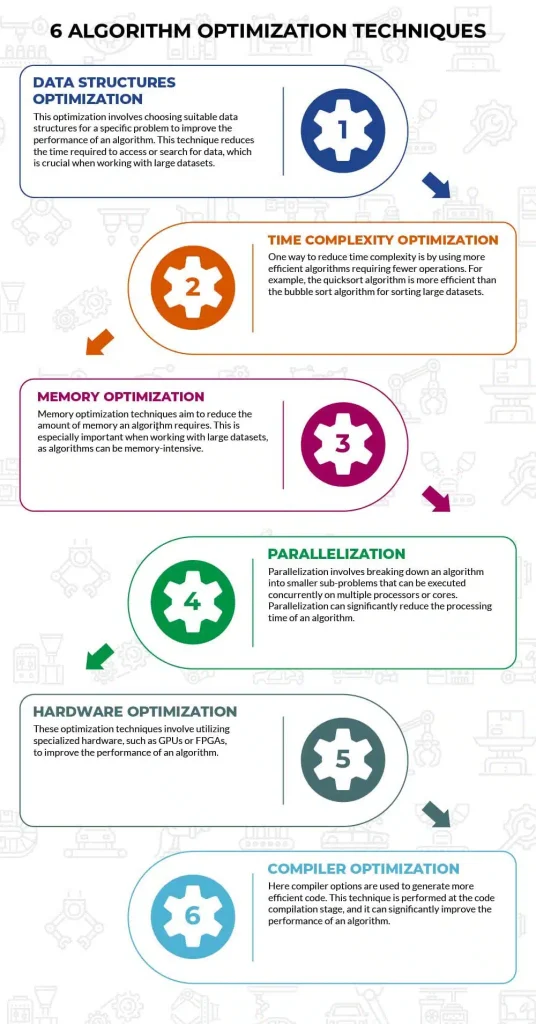 6 ALGORITHM OPTIMIZATION TECHNIQUES

DATA STRUCTURES OPTIMIZATION
This optimization involves choosing suitable data structures for a specific problem to improve the performance of an algorithm. This technique reduces the time required to access or search for data, which is crucial when working with large datasets.

1

TIME COMPLEXITY OPTIMIZATION
One way to reduce time complexity is by using more efficient algorithms requiring fewer operations. For example, the quicksort algorithm is more efficient than the bubble sort algorithm for sorting large datasets.

2

MEMORY OPTIMIZATION
Memory optimization techniques aim to reduce the amount of memory an algorithm requires. This is especially important when working with large datasets, as algorithms can be memory-intensive.

3

PARALLELIZATION
Parallelization involves breaking down an algorithm into smaller sub-problems that can be executed concurrently on multiple processors or cores. Parallelization can significantly reduce the processing time of an algorithm.

4

HARDWARE OPTIMIZATION
These optimization techniques involve utilizing specialized hardware, such as GPUs or FPGAs, to improve the performance of an algorithm.

5

COMPILER OPTIMIZATION
Here compiler options are used to generate more efficient code. This technique is performed at the code compilation stage, and it can significantly improve the performance of an algorithm.

6