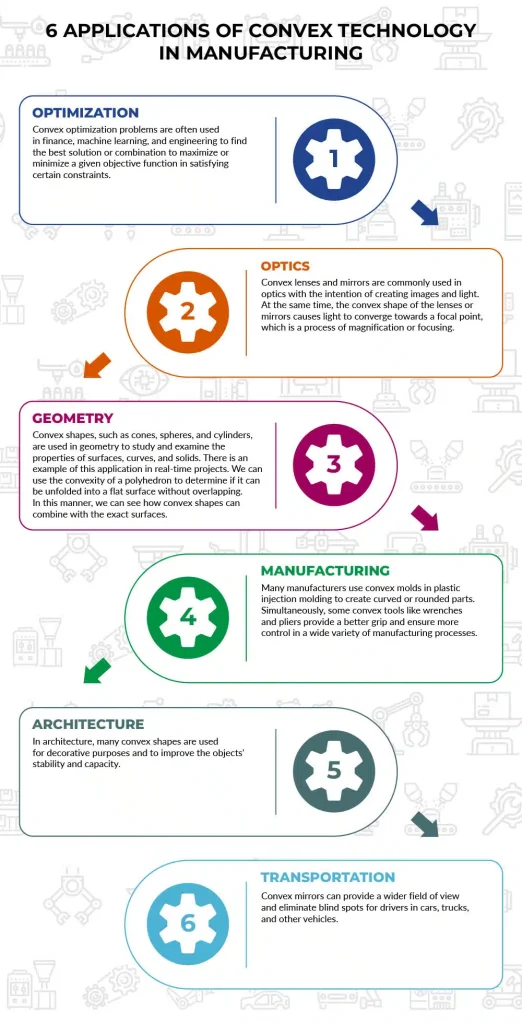 6 APPLICATIONS OF CONVEX TECHNOLOGY IN MANUFACTURING

OPTIMIZATION
Convex optimization problems are often used in finance, machine learning, and engineering to find the best solution or combination to maximize or minimize a given objective function in satisfying certain constraints.

1

OPTICS
Convex lenses and mirrors are commonly used in optics with the intention of creating images and light. At the same time, the convex shape of the lenses or mirrors causes light to converge towards a focal point, which is a process of magnification or focusing.

2

GEOMETRY
Convex shapes, such as cones, spheres, and cylinders, are used in geometry to study and examine the properties of surfaces, curves, and solids. There is an example of this application in real-time projects. We can use the convexity of a polyhedron to determine if it can be unfolded into a flat surface without overlapping. In this manner, we can see how convex shapes can combine with the exact surfaces.

3

MANUFACTURING
Many manufacturers use convex molds in plastic injection molding to create curved or rounded parts. Simultaneously, some convex tools like wrenches and pliers provide a better grip and ensure more control in a wide variety of manufacturing processes.

4

ARCHITECTURE
In architecture, many convex shapes are used for decorative purposes and to improve the objects' stability and capacity.

5

TRANSPORTATION
Convex mirrors can provide a wider field of view and eliminate blind spots for drivers in cars, trucks, and other vehicles.

6