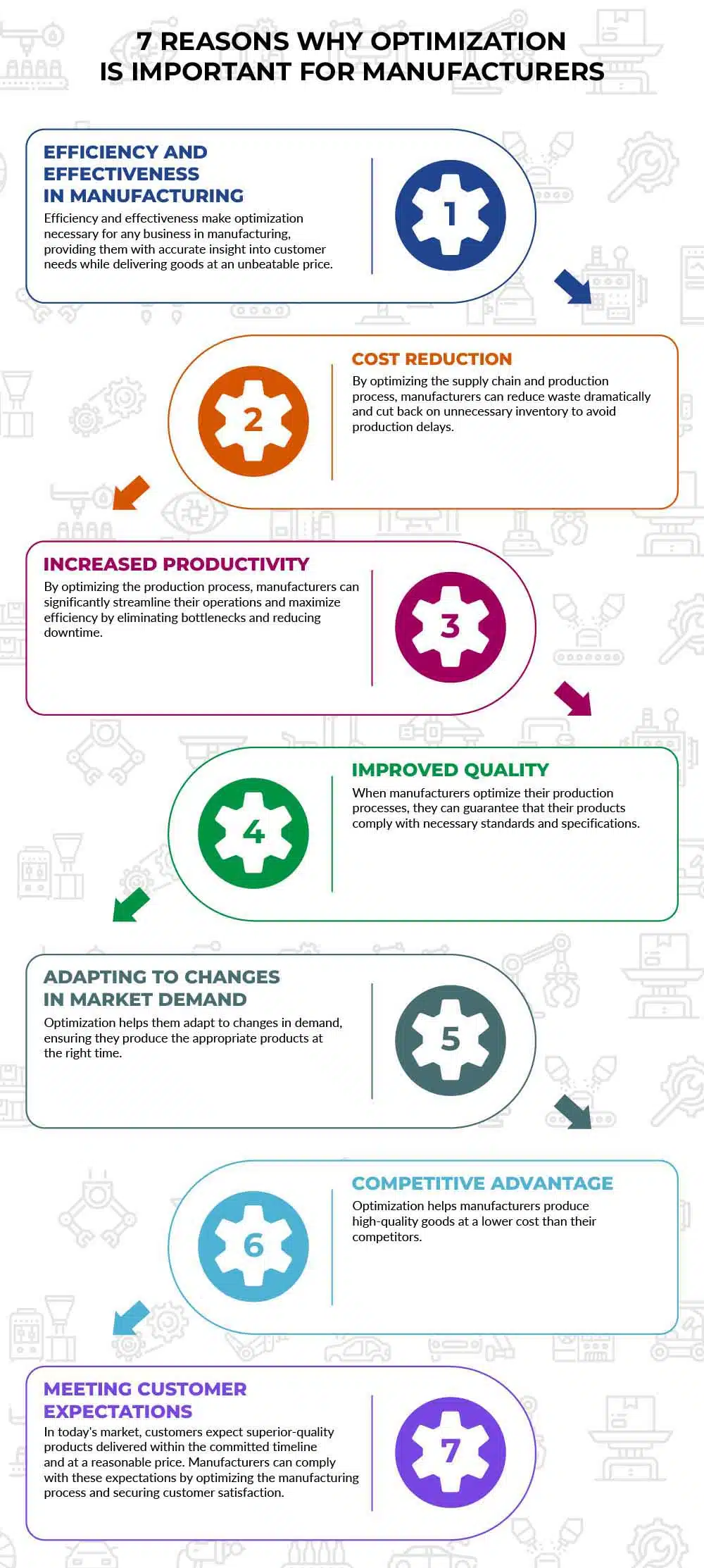 7 REASONS WHY OPTIMIZATION IS IMPORTANT FOR MANUFACTURERS

EFFICIENCY AND EFFECTIVENESS IN MANUFACTURING

Efficiency and effectiveness make optimization necessary for any business in manufacturing, providing them with accurate insight into customer needs while delivering goods at an unbeatable price.

1

2

COST REDUCTION

By optimizing the supply chain and production process, manufacturers can reduce waste dramatically and cut back on unnecessary inventory to avoid production delays.

INCREASED PRODUCTIVITY

By optimizing the production process, manufacturers can significantly streamline their operations and maximize efficiency by eliminating bottlenecks and reducing downtime.

3

4

IMPROVED QUALITY

When manufacturers optimize their production processes, they can guarantee that their products comply with necessary standards and specifications.

ADAPTING TO CHANGES IN MARKET DEMAND

Optimization helps them adapt to changes in demand, ensuring they produce the appropriate products at the right time.

5

6

COMPETITIVE ADVANTAGE

Optimization helps manufacturers produce high-quality goods at a lower cost than their competitors.

MEETING CUSTOMER EXPECTATIONS

In today's market, customers expect superior-quality products delivered within the committed timeline and at a reasonable price. Manufacturers can comply with these expectations by optimizing the manufacturing process and securing customer satisfaction.

7