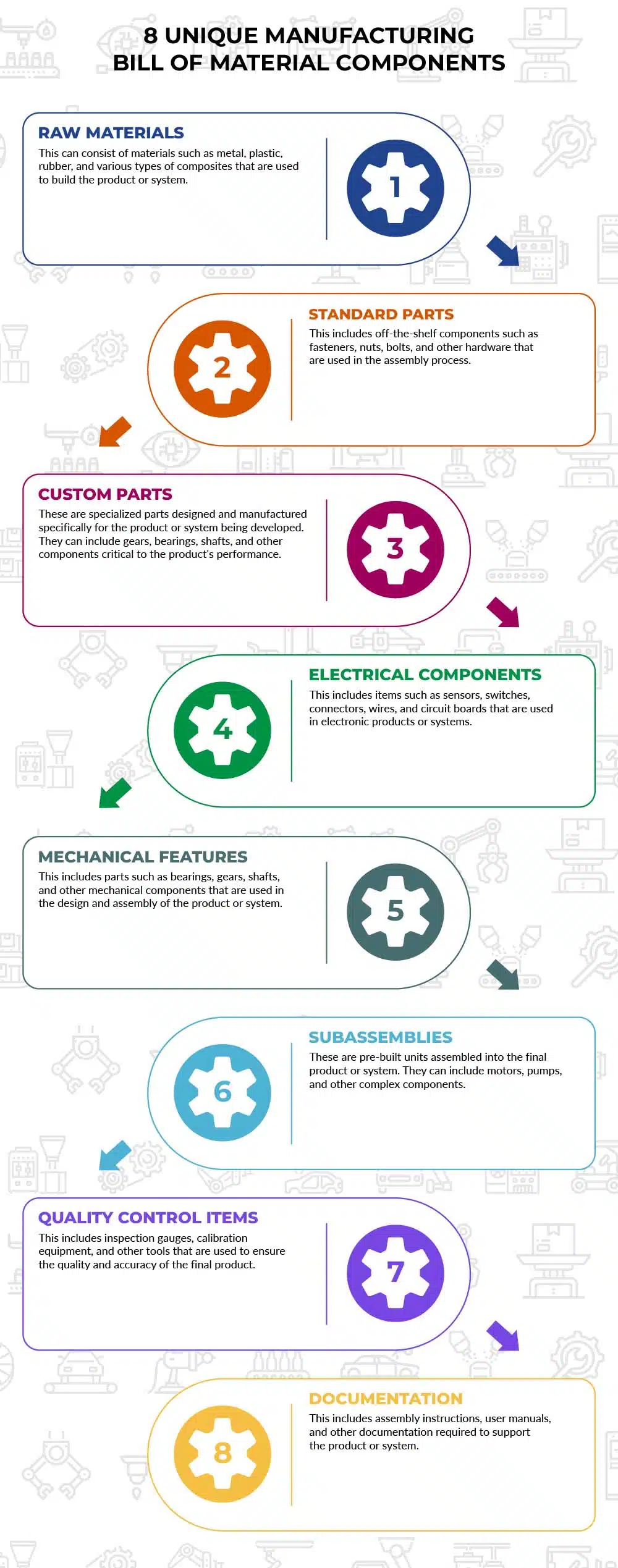 8 UNIQUE MANUFACTURING BILL OF MATERIAL COMPONENTS

RAW MATERIALS
This can consist of materials such as metal, plastic, rubber, and various types of composites that are used to build the product or system.

1

2

STANDARD PARTS
This includes off-the-shelf components such as fasteners, nuts, bolts, and other hardware that are used in the assembly process.

CUSTOM PARTS
These are specialized parts designed and manufactured specifically for the product or system being developed. They can include gears, bearings, shafts, and other components critical to the product's performance.

3

4

ELECTRICAL COMPONENTS
This includes items such as sensors, switches, connectors, wires, and circuit boards that are used in electronic products or systems.

MECHANICAL FEATURES
This includes parts such as bearings, gears, shafts, and other mechanical components that are used in the design and assembly of the product or system.

5

6

SUBASSEMBLIES
These are pre-built units assembled into the final product or system. They can include motors, pumps, and other complex components.

QUALITY CONTROL ITEMS
This includes inspection gauges, calibration equipment, and other tools that are used to ensure the quality and accuracy of the final product.

7

8

DOCUMENTATION
This includes assembly instructions, user manuals, and other documentation required to support the product or system.