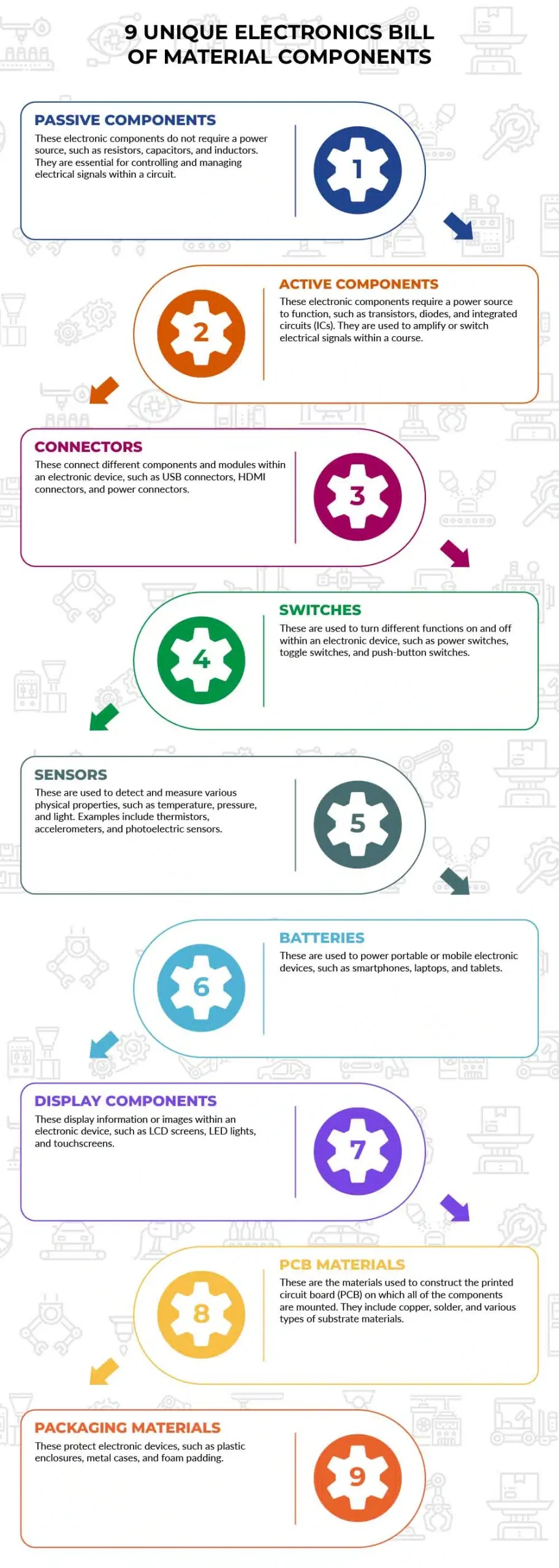 9 UNIQUE ELECTRONICS BILL OF MATERIAL COMPONENTS

PASSIVE COMPONENTS
These electronic components do not require a power source, such as resistors, capacitors, and inductors. They are essential for controlling and managing electrical signals within a circuit.

1

2

ACTIVE COMPONENTS
These electronic components require a power source to function, such as transistors, diodes, and integrated circuits (ICs). They are used to amplify or switch electrical signals within a course.

CONNECTORS
These connect different components and modules within an electronic device, such as USB connectors, HDMI connectors, and power connectors.

3

4

SWITCHES
These are used to turn different functions on and off within an electronic device, such as power switches, toggle switches, and push-button switches.

SENSORS
These are used to detect and measure various physical properties, such as temperature, pressure, and light. Examples include thermistors, accelerometers, and photoelectric sensors.

5

6

BATTERIES
These are used to power portable or mobile electronic devices, such as smartphones, laptops, and tablets.

DISPLAY COMPONENTS
These display information or images within an electronic device, such as LCD screens, LED lights, and touchscreens.

7

8

PCB MATERIALS
These are the materials used to construct the printed circuit board (PCB) on which all of the components are mounted. They include copper, solder, and various types of substrate materials.

PACKAGING MATERIALS
These protect electronic devices, such as plastic enclosures, metal cases, and foam padding.

9